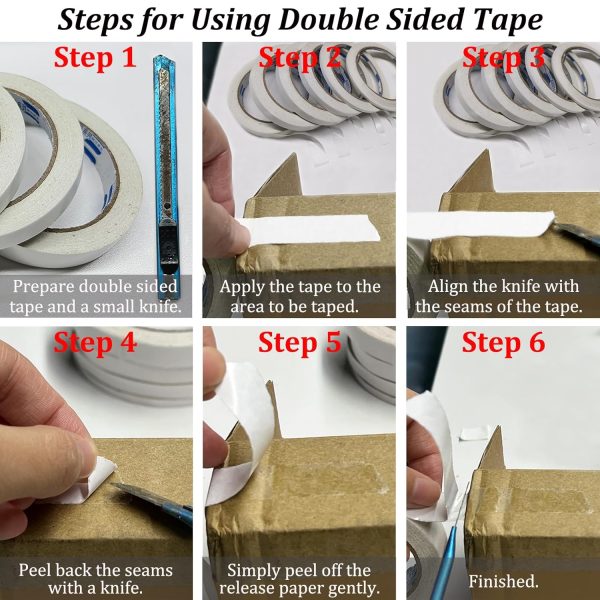 Steps for Using Double Sided Tape

Step 1

Prepare double sided tape and a small knife.

Step 2

Apply the tape to the area to be taped.

Step 3

Align the knife with the seams of the tape.

Step 4

Peel back the seams with a knife.

Step 5

Simply peel off the release paper gently.

Step 6

Finished.