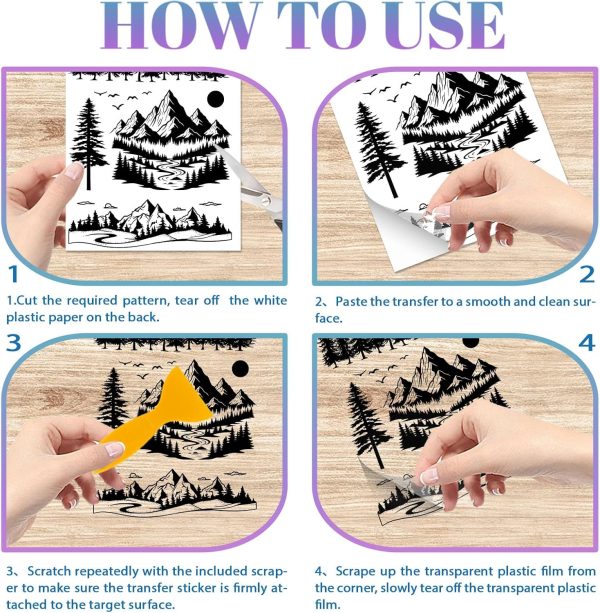 HOW TO USE

1

1.Cut the required pattern, tear off the white plastic paper on the back.

2

2、Paste the transfer to a smooth and clean surface.

3

3、Scratch repeatedly with the included scraper to make sure the transfer sticker is firmly attached to the target surface.

4

4、Scrape up the transparent plastic film from the corner, slowly tear off the transparent plastic film.