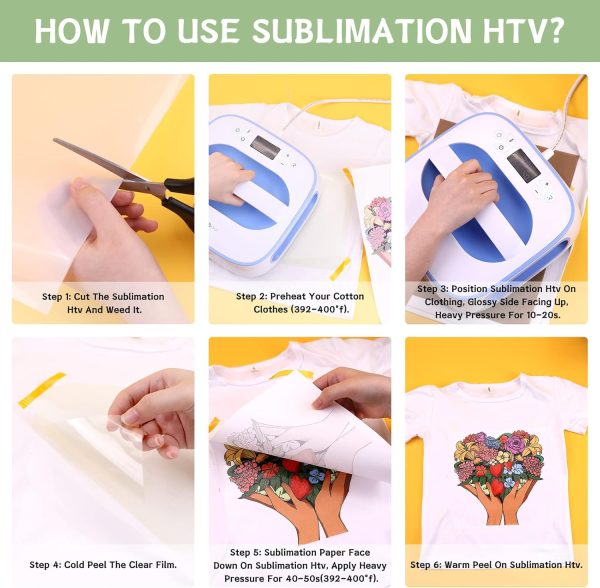 HOW TO USE SUBLIMATION HTV?

Step 1: Cut The Sublimation Htv And Weed It.

Step 2: Preheat Your Cotton Clothes (392-400°f).

Step 3: Position Sublimation Htv On Clothing, Glossy Side Facing Up, Heavy Pressure For 10-20s.

Step 4: Cold Peel The Clear Film.

Step 5: Sublimation Paper Face Down On Sublimation Htv, Apply Heavy Pressure For 40-50s(392-400°f).

Step 6: Warm Peel On Sublimation Htv.