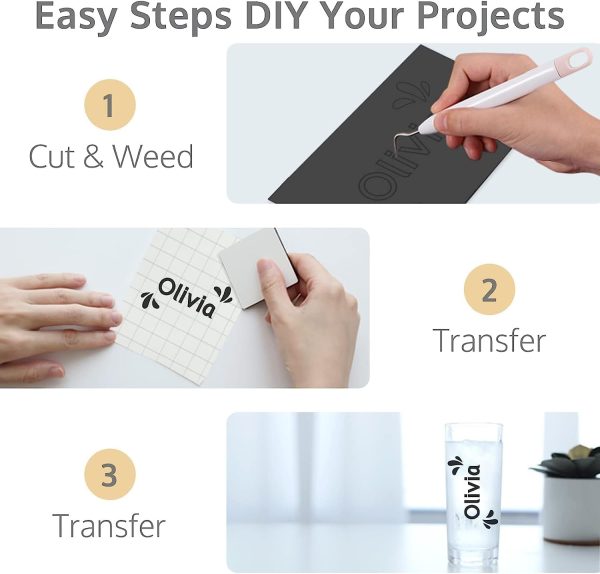 Easy Steps DIY Your Projects

1
Cut & Weed

Olivia

Olivia

2
Transfer

3
Transfer

Olivia